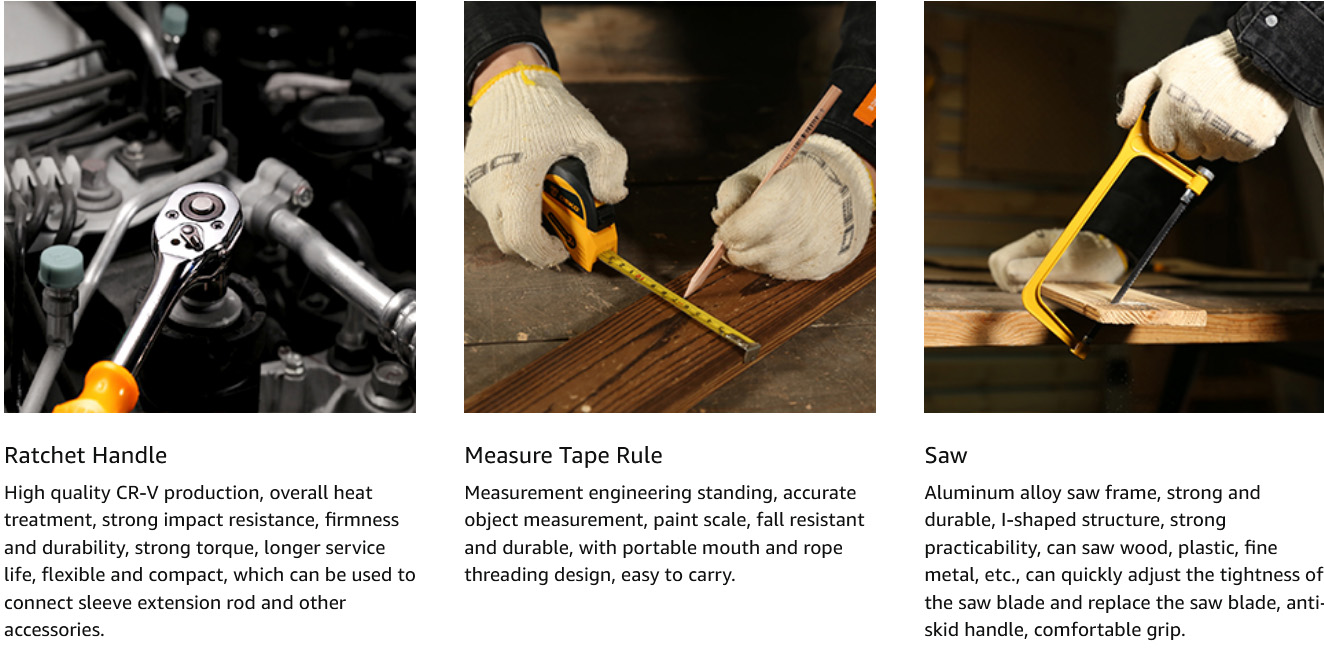 Ratchet Handle

High quality CR-V production, overall heat treatment, strong impact resistance, firmness and durability, strong torque, longer service life, flexible and compact, which can be used to connect sleeve extension rod and other accessories.

Measure Tape Rule

Measurement engineering standing, accurate object measurement, paint scale, fall resistant and durable, with portable mouth and rope threading design, easy to carry.

Saw

Aluminum alloy saw frame, strong and durable, I-shaped structure, strong practicability, can saw wood, plastic, fine metal, etc., can quickly adjust the tightness of the saw blade and replace the saw blade, anti-skid handle, comfortable grip.