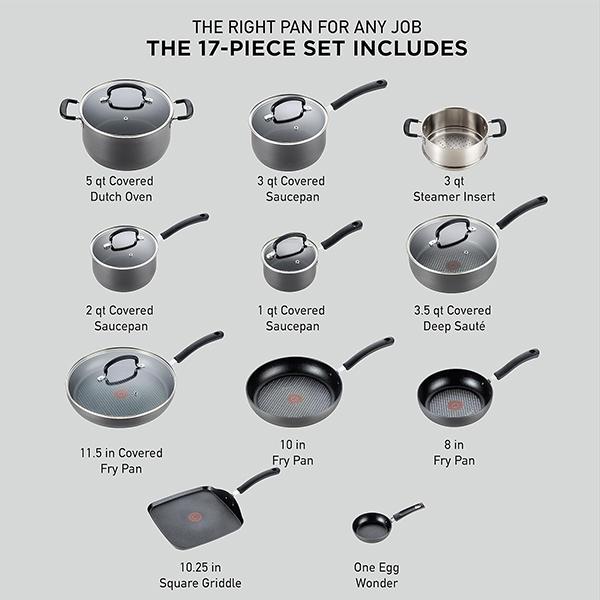 THE RIGHT PAN FOR ANY JOB
THE 17-PIECE SET INCLUDES

5 qt Covered
Dutch Oven

3 qt Covered
Saucepan

3 qt
Steamer Insert

2 qt Covered
Saucepan

1 qt Covered
Saucepan

3.5 qt Covered
Deep Sauté

11.5 in Covered
Fry Pan

10 in
Fry Pan

8 in
Fry Pan

10.25 in
Square Griddle

One Egg
Wonder